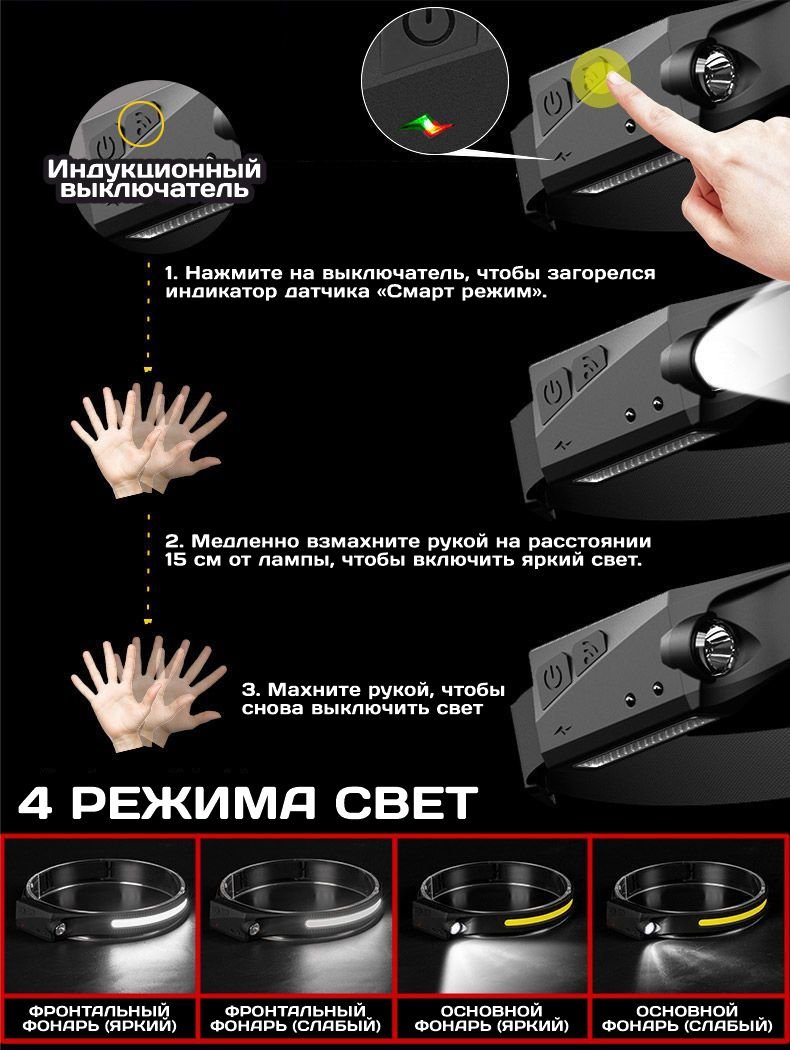 Индукционный выключатель

1. Нажмите на выключатель, чтобы загорелся индикатор датчика «Смарт режим».

2. Медленно взмахните рукой на расстоянии 15 см от лампы, чтобы включить яркий свет.

3. Махните рукой, чтобы снова выключить свет

4 РЕЖИМА СВЕТ

ФРОНТАЛЬНЫЙ ФОНАРЬ (ЯРКИЙ)

ФРОНТАЛЬНЫЙ ФОНАРЬ (СЛАБЫЙ)

ОСНОВНОЙ ФОНАРЬ (ЯРКИЙ)

ОСНОВНОЙ ФОНАРЬ (СЛАБЫЙ)